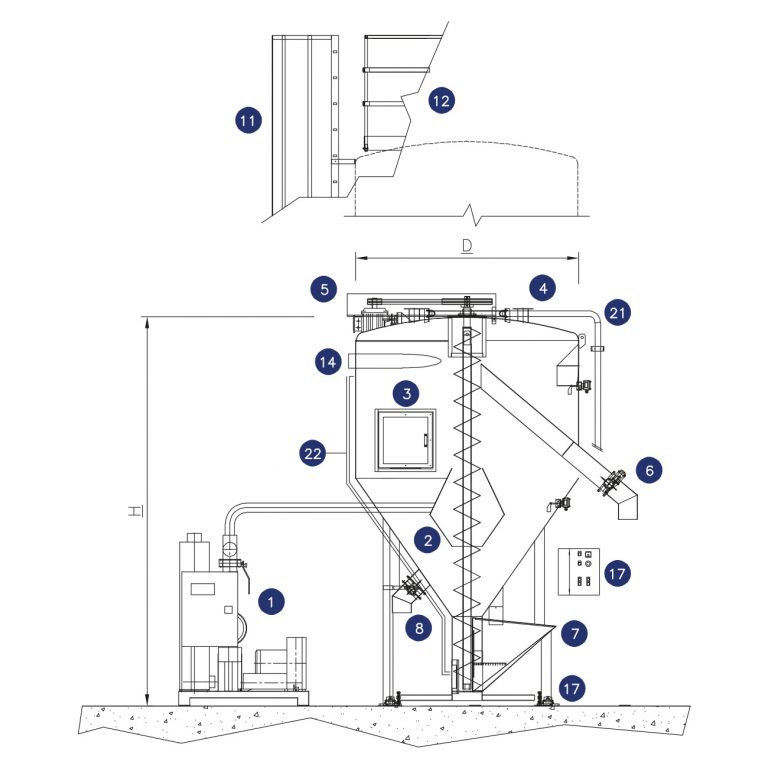 11
12
D
5
4
21
14
3
22
6
H
2
17
1
8
7
17